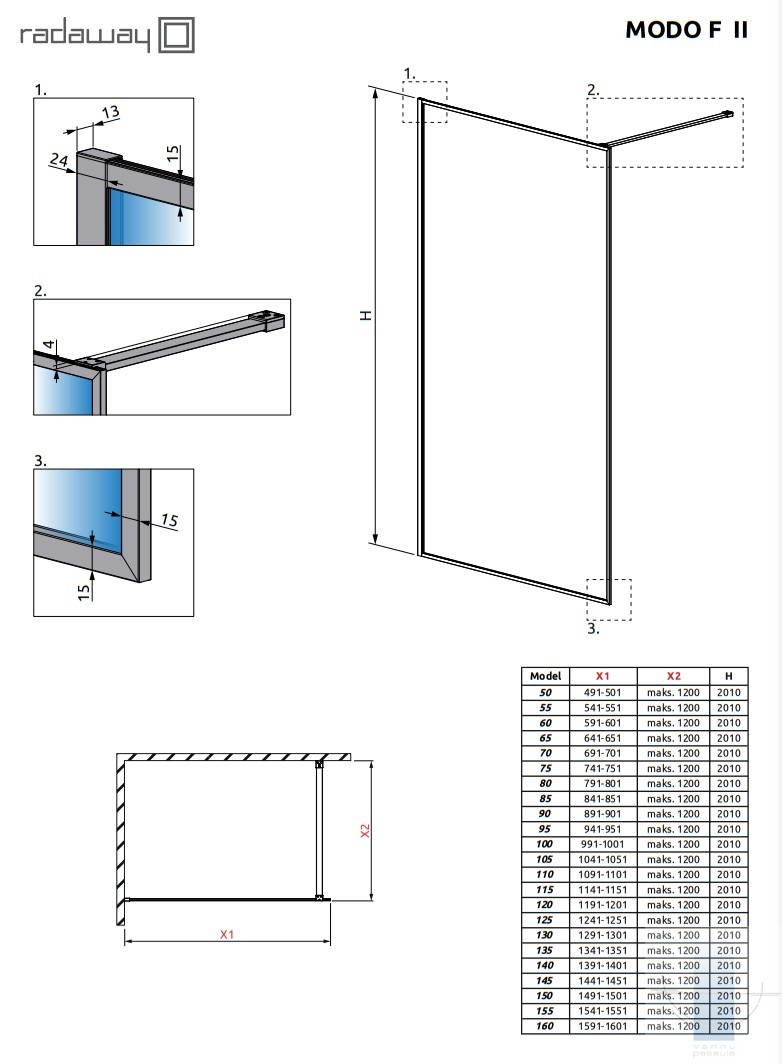 radaway

MODO F II

1.
13
24
15

2.
4

3.
15
15

1.
2.
H
3.

X2
X1

| Model | X1 | X2 | H |
|---|---|---|---|
| 50 | 491-501 | maks. 1200 | 2010 |
| 55 | 541-551 | maks. 1200 | 2010 |
| 60 | 591-601 | maks. 1200 | 2010 |
| 65 | 641-651 | maks. 1200 | 2010 |
| 70 | 691-701 | maks. 1200 | 2010 |
| 75 | 741-751 | maks. 1200 | 2010 |
| 80 | 791-801 | maks. 1200 | 2010 |
| 85 | 841-851 | maks. 1200 | 2010 |
| 90 | 891-901 | maks. 1200 | 2010 |
| 95 | 941-951 | maks. 1200 | 2010 |
| 100 | 991-1001 | maks. 1200 | 2010 |
| 105 | 1041-1051 | maks. 1200 | 2010 |
| 110 | 1091-1101 | maks. 1200 | 2010 |
| 115 | 1141-1151 | maks. 1200 | 2010 |
| 120 | 1191-1201 | maks. 1200 | 2010 |
| 125 | 1241-1251 | maks. 1200 | 2010 |
| 130 | 1291-1301 | maks. 1200 | 2010 |
| 135 | 1341-1351 | maks. 1200 | 2010 |
| 140 | 1391-1401 | maks. 1200 | 2010 |
| 145 | 1441-1451 | maks. 1200 | 2010 |
| 150 | 1491-1501 | maks. 1200 | 2010 |
| 155 | 1541-1551 | maks. 1200 | 2010 |
| 160 | 1591-1601 | maks. 1200 | 2010 |